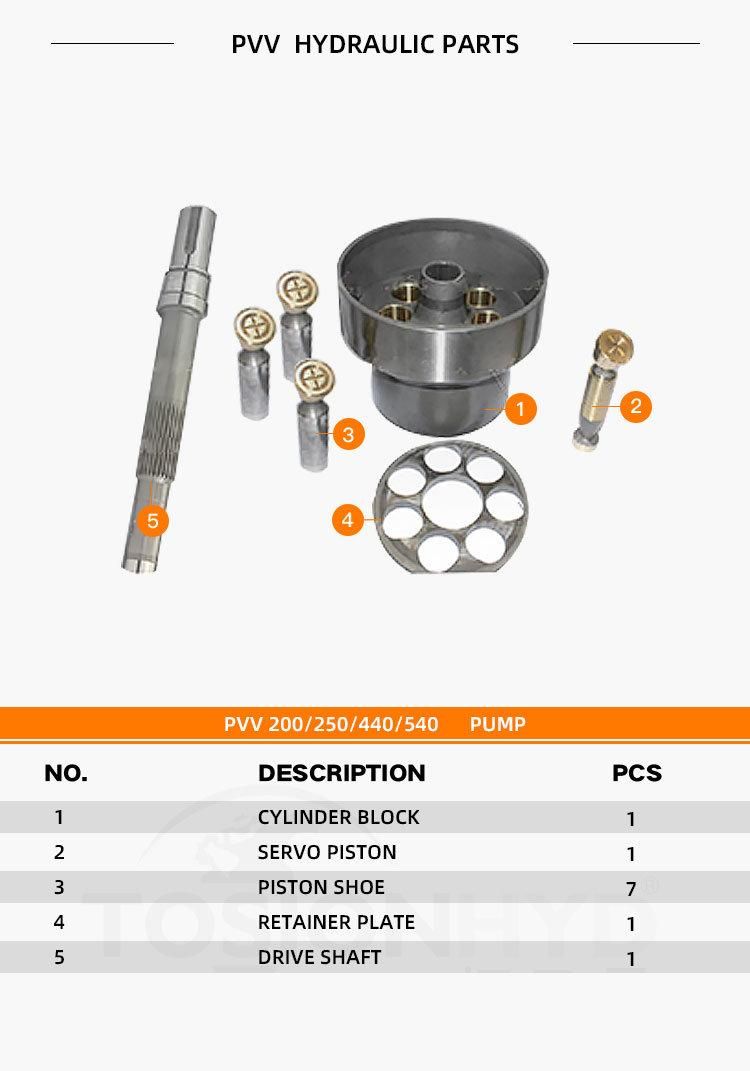 PVV HYDRAULIC PARTS

1
2
3
4
5

PVV 200/250/440/540 PUMP

| NO. | DESCRIPTION | PCS |
|---|---|---|
| 1 | CYLINDER BLOCK | 1 |
| 2 | SERVO PISTON | 1 |
| 3 | PISTON SHOE | 7 |
| 4 | RETAINER PLATE | 1 |
| 5 | DRIVE SHAFT | 1 |

TOSIONHYD