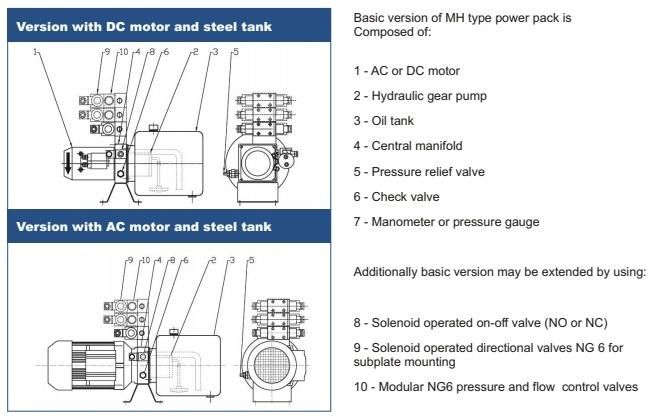 Version with DC motor and steel tank

1 9 10 4 8 6 2 3 5

Version with AC motor and steel tank

9 10 4 8 6 2 3 5

Basic version of MH type power pack is Composed of:

1 - AC or DC motor

2 - Hydraulic gear pump

3 - Oil tank

4 - Central manifold

5 - Pressure relief valve

6 - Check valve

7 - Manometer or pressure gauge

Additionally basic version may be extended by using:

8 - Solenoid operated on-off valve (NO or NC)

9 - Solenoid operated directional valves NG 6 for subplate mounting

10 - Modular NG6 pressure and flow control valves